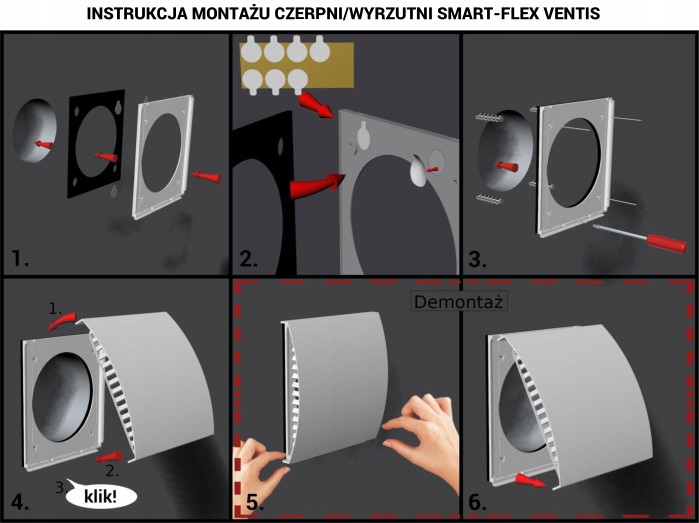 INSTRUKCJA MONTAŻU CZERPNI/WYRZUTNI SMART-FLEX VENTIS

1.

2.

3.

1.

2.

3.

klik!

4.

Demontaż

5.

6.